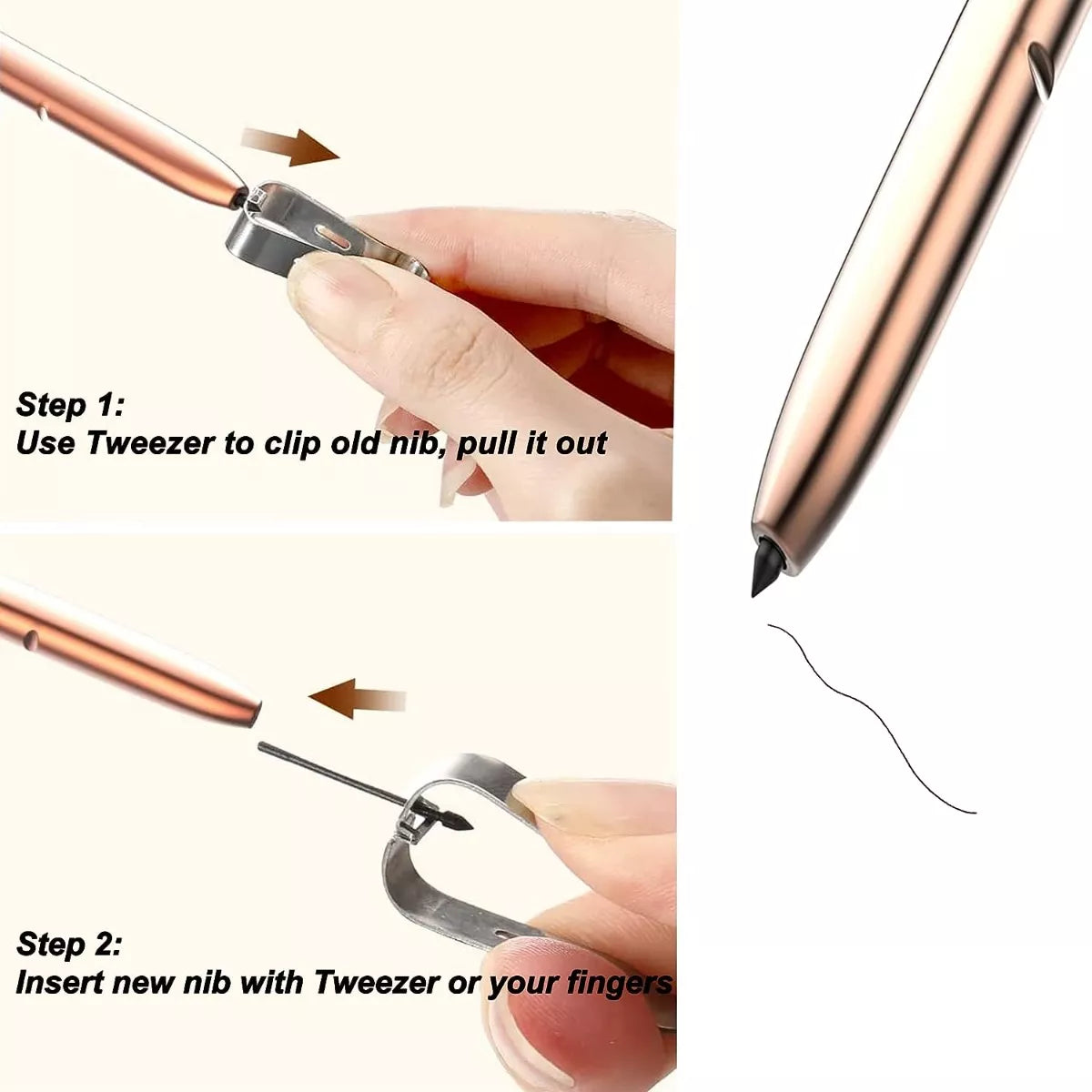 Step 1:
Use Tweezer to clip old nib, pull it out

Step 2:
Insert new nib with Tweezer or your fingers